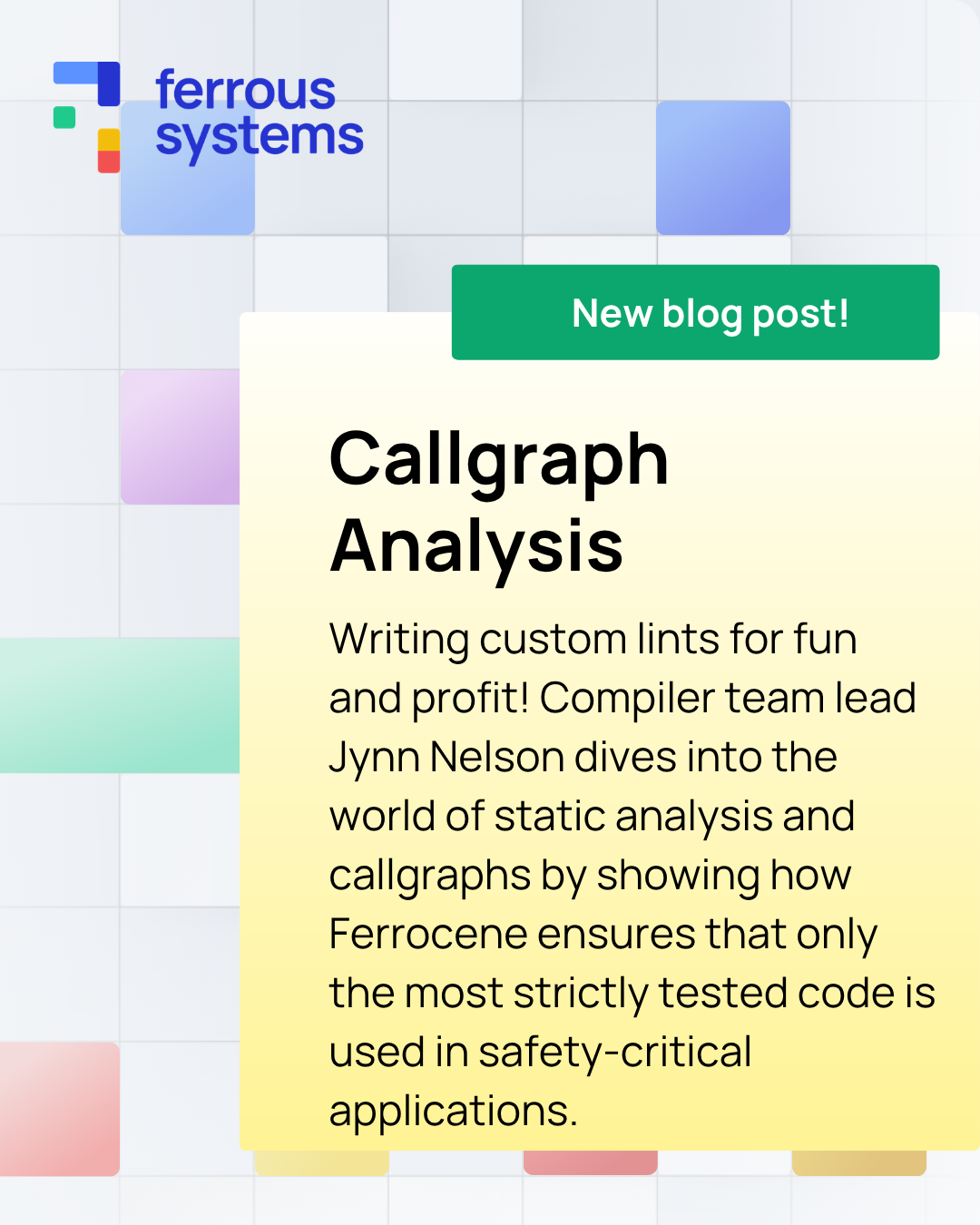 ferrous
systems

New blog post!

Callgraph Analysis

Writing custom lints for fun and profit! Compiler team lead Jynn Nelson dives into the world of static analysis and callgraphs by showing how Ferrocene ensures that only the most strictly tested code is used in safety-critical applications.